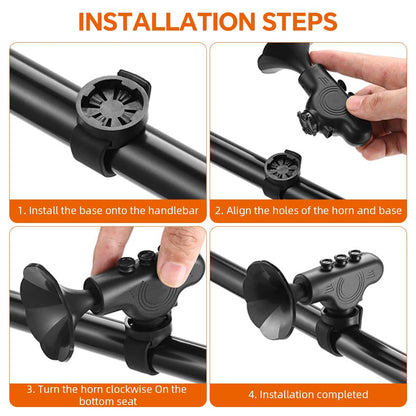 INSTALLATION STEPS

1. Install the base onto the handlebar

2. Align the holes of the horn and base

3. Turn the horn clockwise On the bottom seat

4. Installation completed